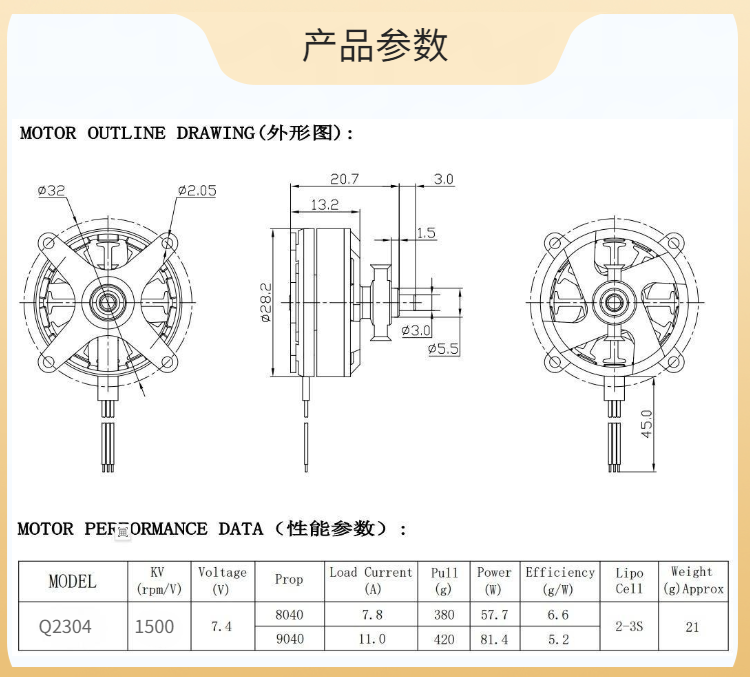 产品参数

MOTOR OUTLINE DRAWING(外形图):

ø32
ø2.05
20.7
3.0
13.2
1.5
ø28.2
ø3.0
ø5.5
45.0

MOTOR PERFORMANCE DATA（性能参数）:

| MODEL | KV (rpm/V) | Voltage (V) | Prop | Load Current (A) | Pull (g) | Power (W) | Efficiency (g/W) | Lipo Cell | Weight (g)Approx |
|---|---|---|---|---|---|---|---|---|---|
| Q2304 | 1500 | 7.4 | 8040 | 7.8 | 380 | 57.7 | 6.6 | 2-3S | 21 |
| | | | 9040 | 11.0 | 420 | 81.4 | 5.2 | | |