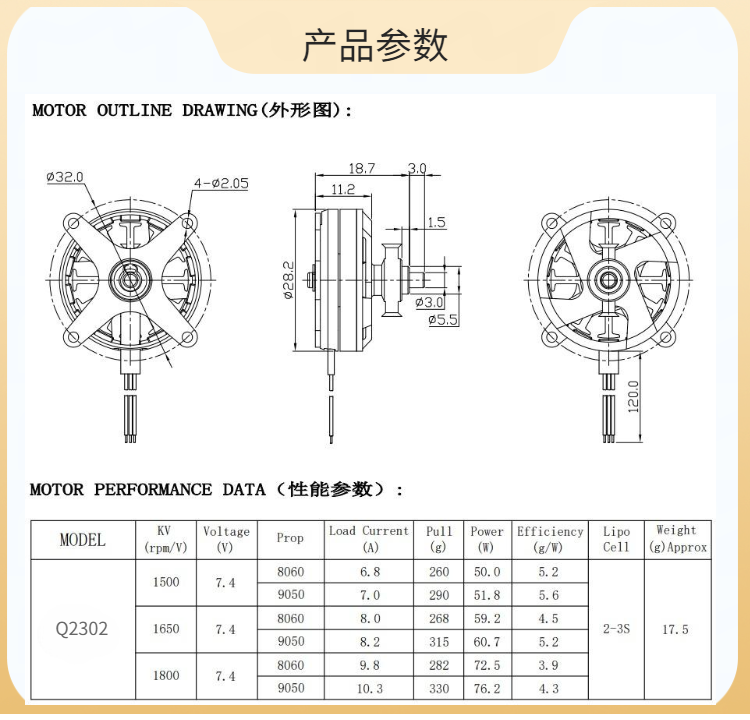 产品参数

MOTOR OUTLINE DRAWING(外形图):

ø32.0
4-ø2.05
18.7
3.0
11.2
1.5
ø28.2
ø3.0
ø5.5
120.0

MOTOR PERFORMANCE DATA（性能参数）:

| MODEL | KV (rpm/V) | Voltage (V) | Prop | Load Current (A) | Pull (g) | Power (W) | Efficiency (g/W) | Lipo Cell | Weight (g)Approx |
|---|---|---|---|---|---|---|---|---|---|
| Q2302 | 1500 | 7.4 | 8060 | 6.8 | 260 | 50.0 | 5.2 | 2-3S | 17.5 |
| | | | 9050 | 7.0 | 290 | 51.8 | 5.6 | | |
| | 1650 | 7.4 | 8060 | 8.0 | 268 | 59.2 | 4.5 | | |
| | | | 9050 | 8.2 | 315 | 60.7 | 5.2 | | |
| | 1800 | 7.4 | 8060 | 9.8 | 282 | 72.5 | 3.9 | | |
| | | | 9050 | 10.3 | 330 | 76.2 | 4.3 | | |